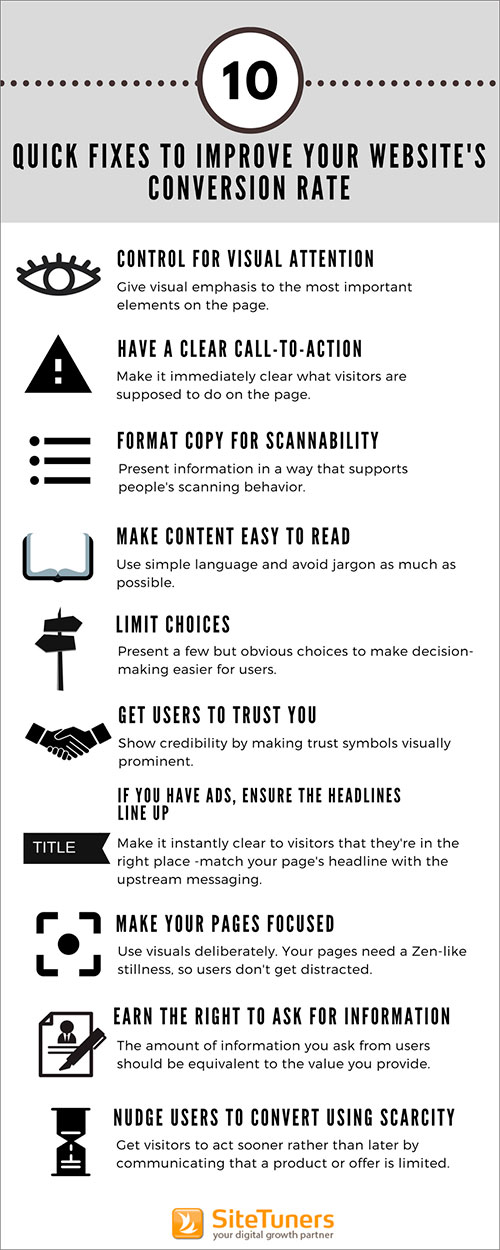 10

QUICK FIXES TO IMPROVE YOUR WEBSITE'S CONVERSION RATE

CONTROL FOR VISUAL ATTENTION
Give visual emphasis to the most important elements on the page.

HAVE A CLEAR CALL-TO-ACTION
Make it immediately clear what visitors are supposed to do on the page.

FORMAT COPY FOR SCANNABILITY
Present information in a way that supports people's scanning behavior.

MAKE CONTENT EASY TO READ
Use simple language and avoid jargon as much as possible.

LIMIT CHOICES
Present a few but obvious choices to make decision-making easier for users.

GET USERS TO TRUST YOU
Show credibility by making trust symbols visually prominent.

IF YOU HAVE ADS, ENSURE THE HEADLINES LINE UP
TITLE
Make it instantly clear to visitors that they're in the right place -match your page's headline with the upstream messaging.

MAKE YOUR PAGES FOCUSED
Use visuals deliberately. Your pages need a Zen-like stillness, so users don't get distracted.

EARN THE RIGHT TO ASK FOR INFORMATION
The amount of information you ask from users should be equivalent to the value you provide.

NUDGE USERS TO CONVERT USING SCARCITY
Get visitors to act sooner rather than later by communicating that a product or offer is limited.

SiteTuners
your digital growth partner